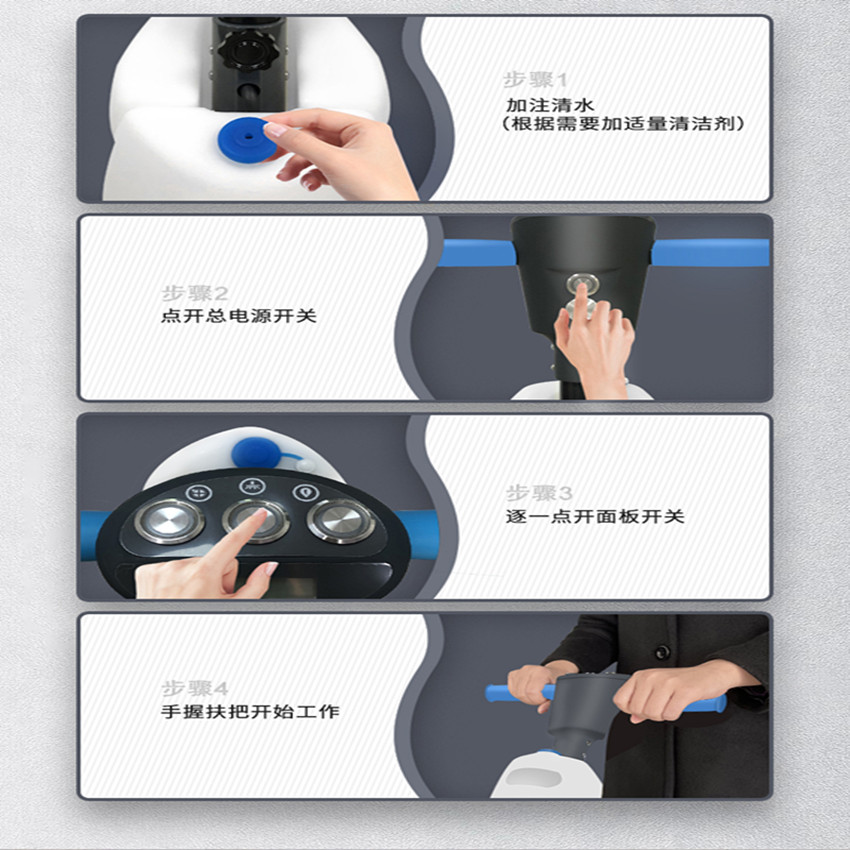 步骤1
加注清水
（根据需要加适量清洁剂）

步骤2
点开总电源开关

步骤3
逐一点开面板开关

步骤4
手握扶把开始工作